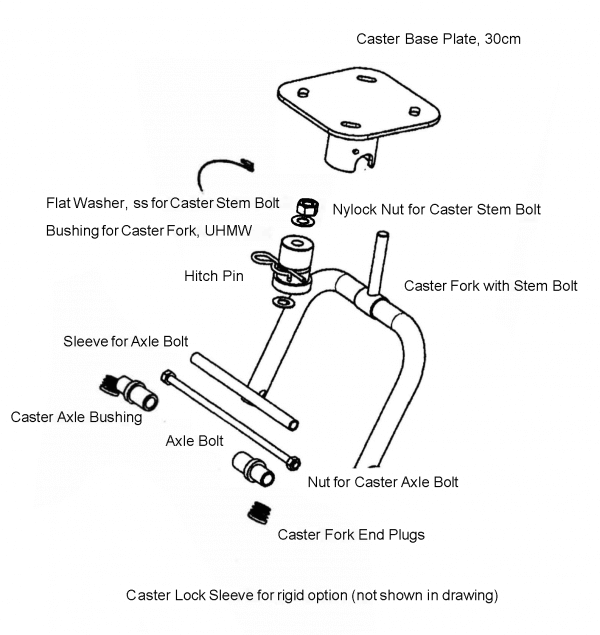 Caster Base Plate, 30cm

Flat Washer, ss for Caster Stem Bolt

Nylock Nut for Caster Stem Bolt

Bushing for Caster Fork, UHMW

Hitch Pin

Caster Fork with Stem Bolt

Sleeve for Axle Bolt

Caster Axle Bushing

Axle Bolt

Nut for Caster Axle Bolt

Caster Fork End Plugs

Caster Lock Sleeve for rigid option (not shown in drawing)